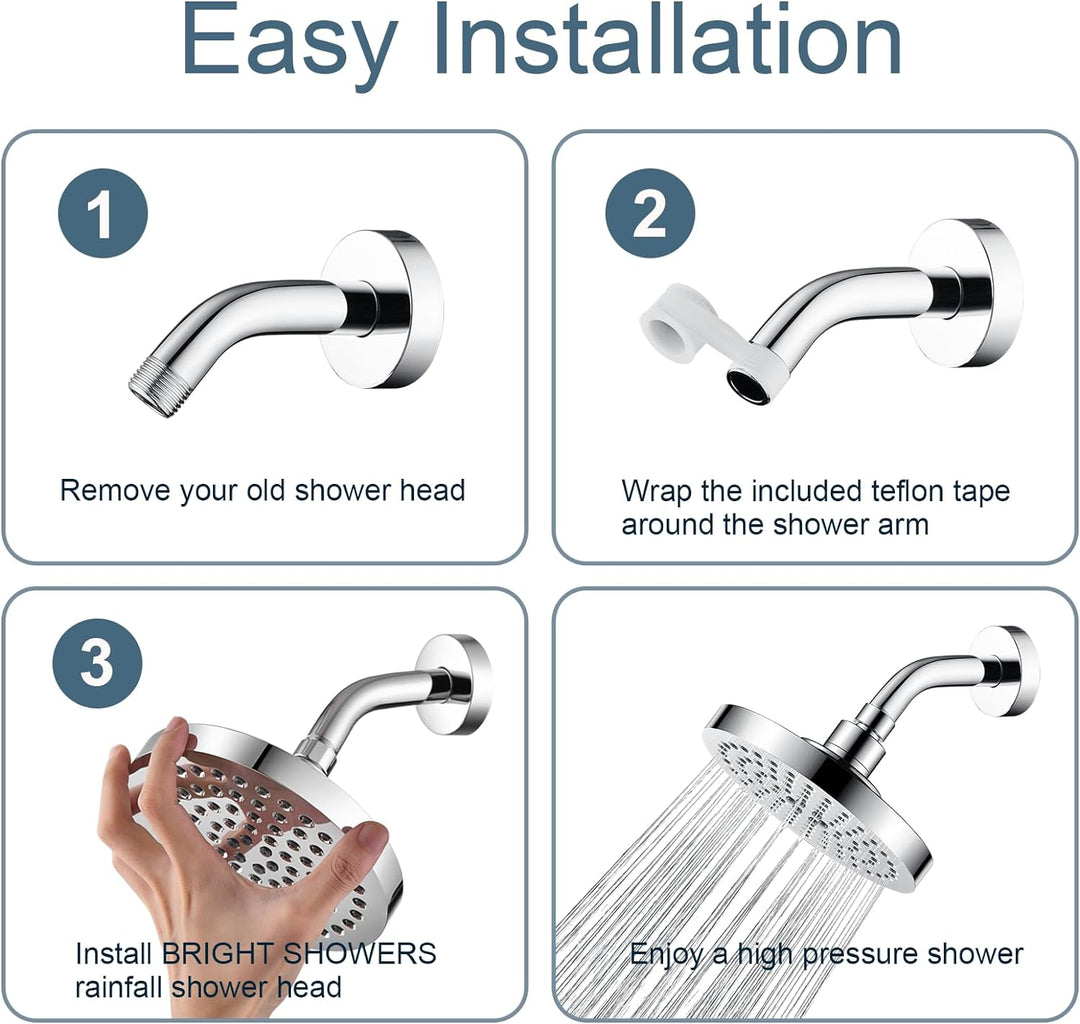 Easy Installation

1

Remove your old shower head

2

Wrap the included teflon tape around the shower arm

3

Install BRIGHT SHOWERS rainfall shower head

Enjoy a high pressure shower