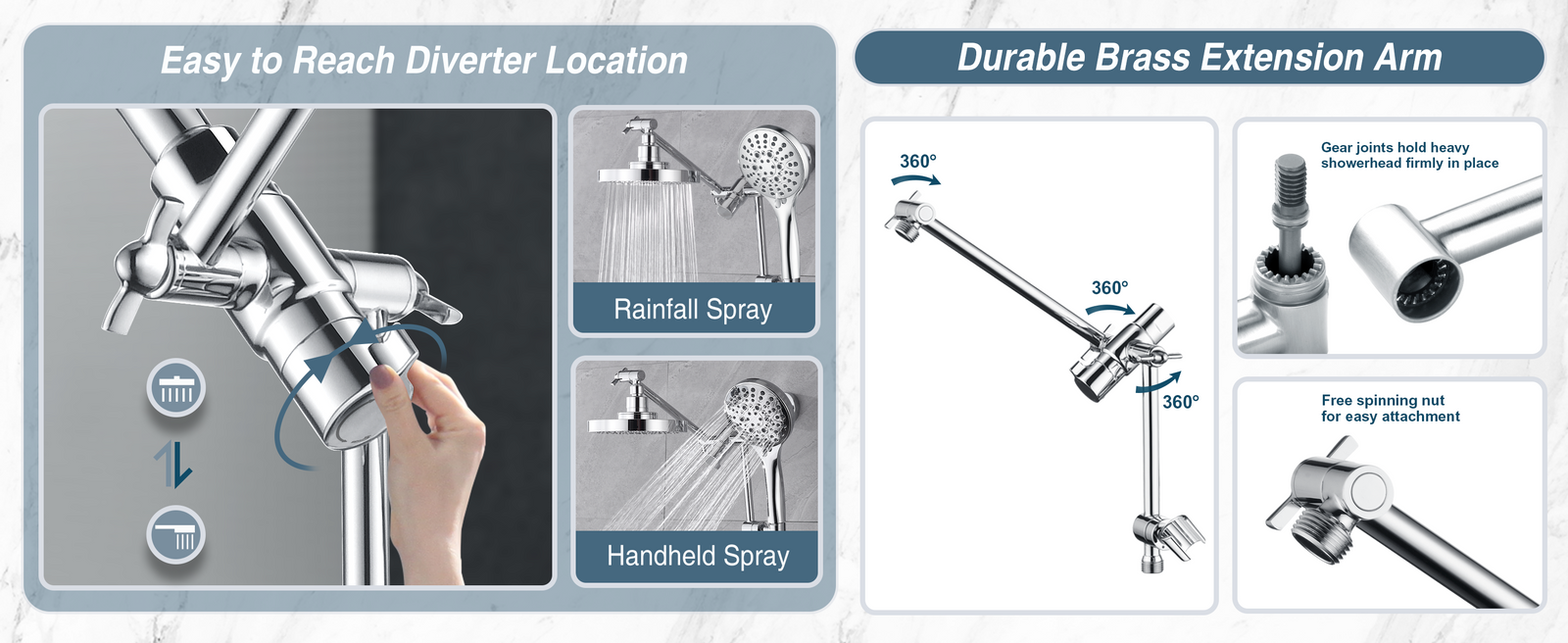 Easy to Reach Diverter Location

Rainfall Spray

Handheld Spray

Durable Brass Extension Arm

360°

360°

360°

Gear joints hold heavy showerhead firmly in place

Free spinning nut for easy attachment