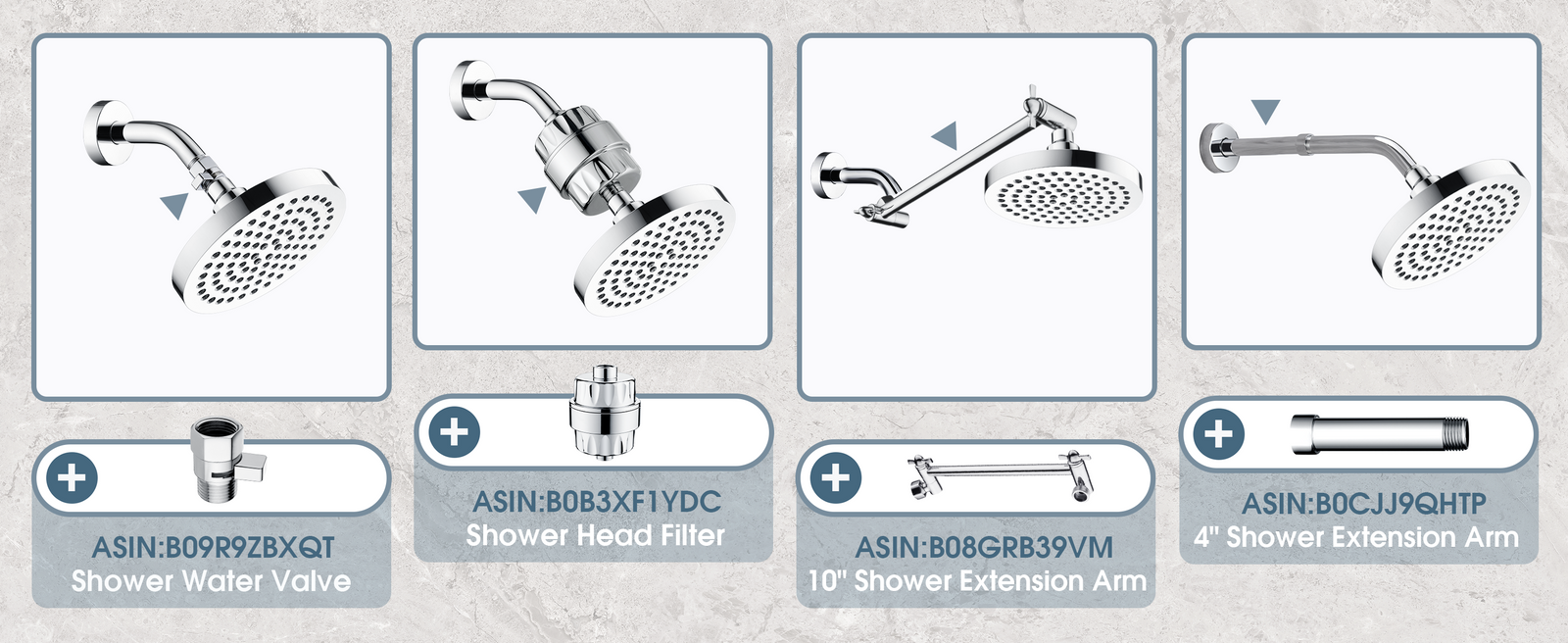 ASIN:B09R9ZBXQT
Shower Water Valve

ASIN:B0B3XF1YDC
Shower Head Filter

ASIN:B08GRB39VM
10" Shower Extension Arm

ASIN:B0CJJ9QHTP
4" Shower Extension Arm