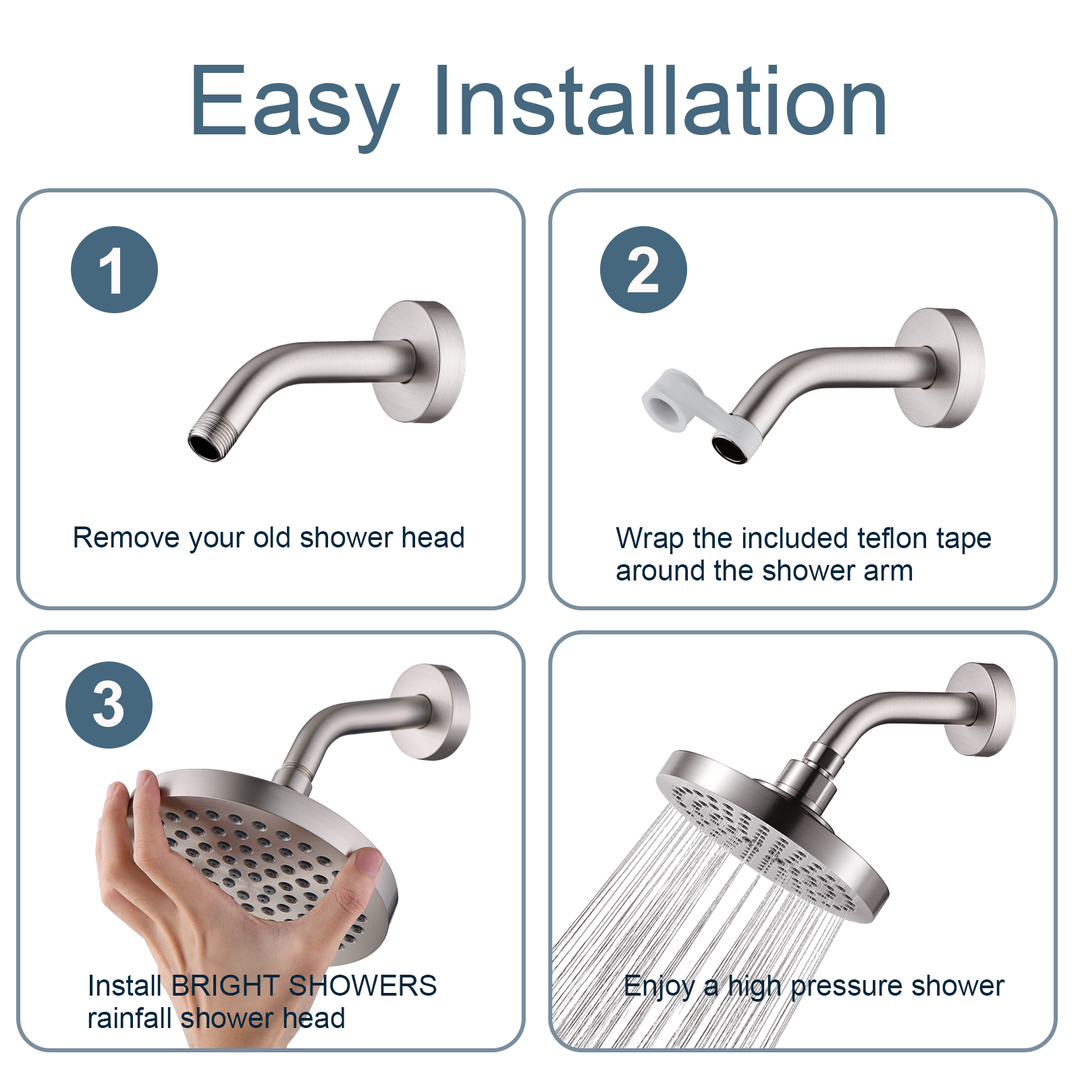 Easy Installation

1

Remove your old shower head

2

Wrap the included teflon tape around the shower arm

3

Install BRIGHT SHOWERS rainfall shower head

Enjoy a high pressure shower