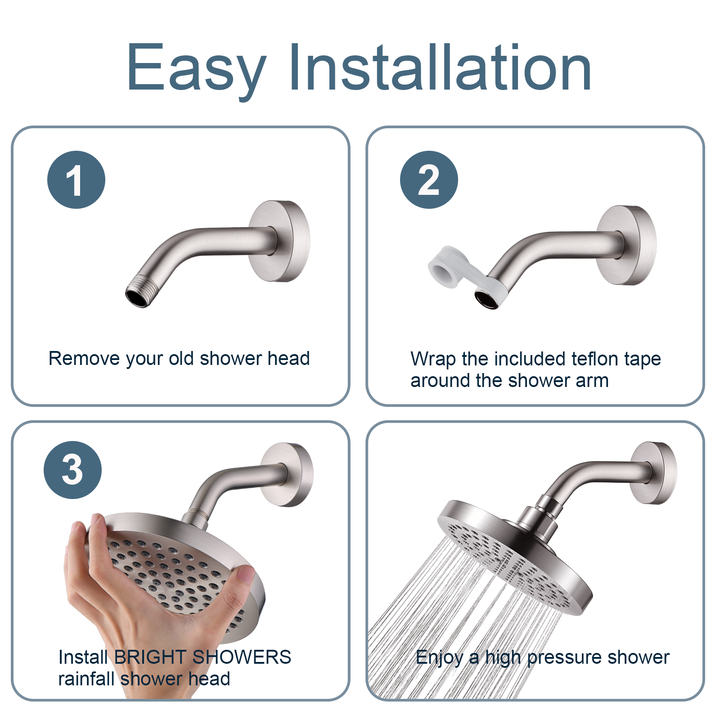 Easy Installation

1

Remove your old shower head

2

Wrap the included teflon tape around the shower arm

3

Install BRIGHT SHOWERS rainfall shower head

Enjoy a high pressure shower