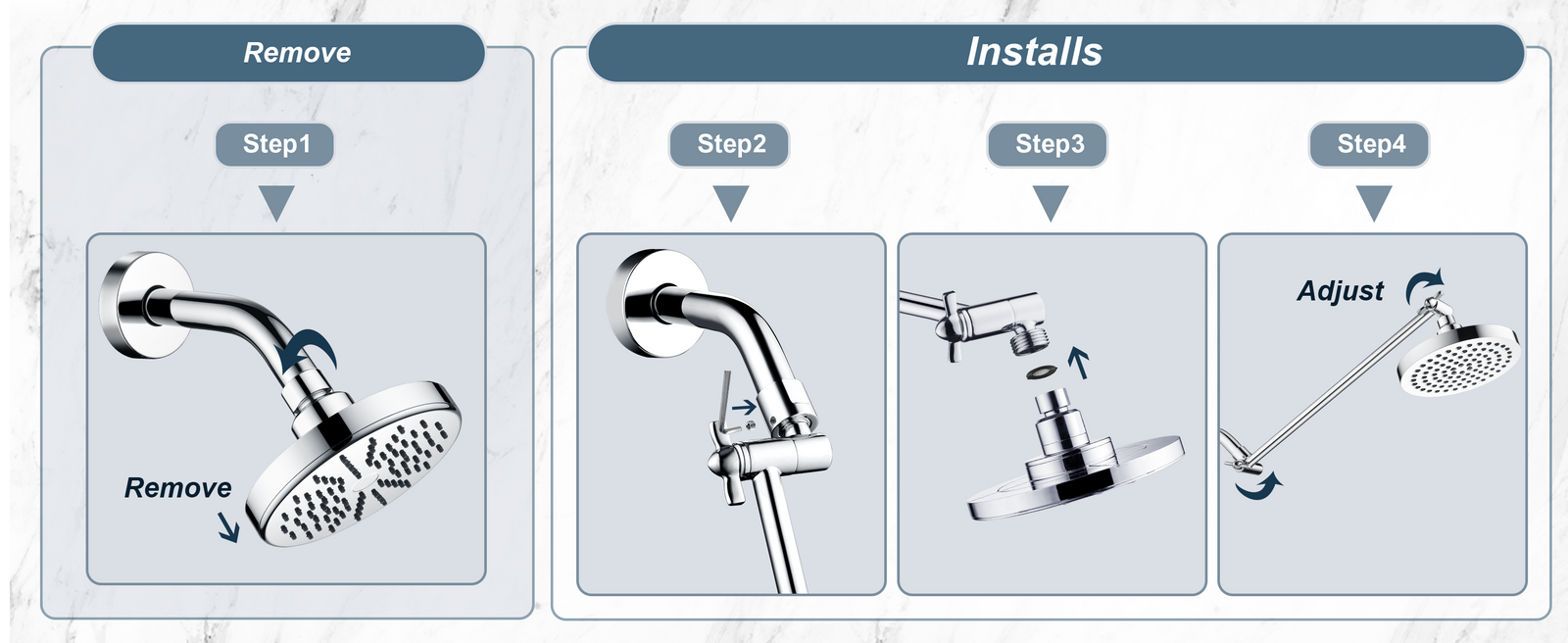 Remove

Step1

Remove

Installs

Step2

Step3

Step4

Adjust