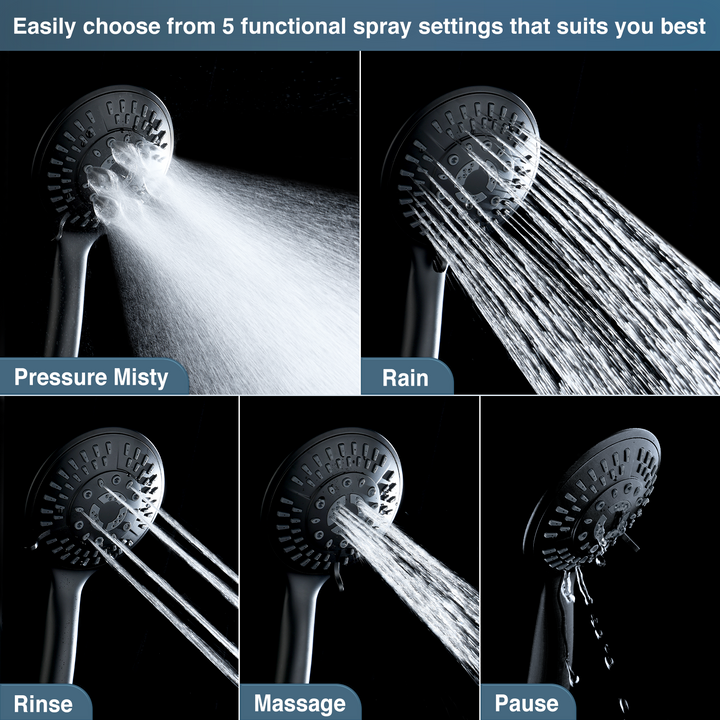 Easily choose from 5 functional spray settings that suits you best

Pressure Misty

Rain

Rinse

Massage

Pause