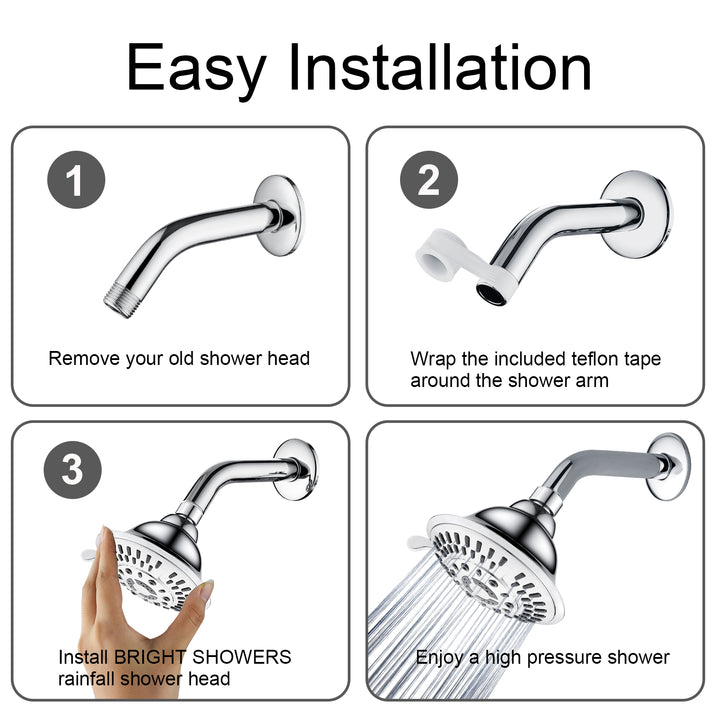 Easy Installation

1

Remove your old shower head

2

Wrap the included teflon tape around the shower arm

3

Install BRIGHT SHOWERS rainfall shower head

Enjoy a high pressure shower