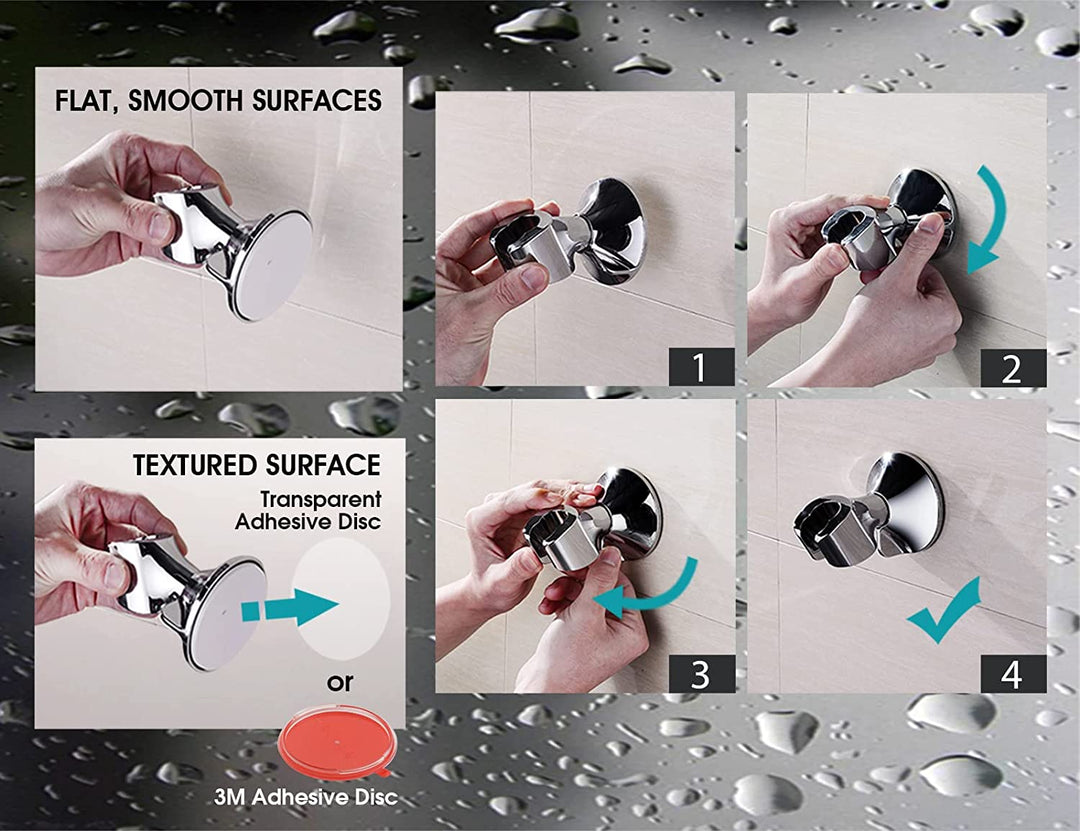 FLAT, SMOOTH SURFACES

TEXTURED SURFACE
Transparent Adhesive Disc

or

3M Adhesive Disc

1

2

3

4