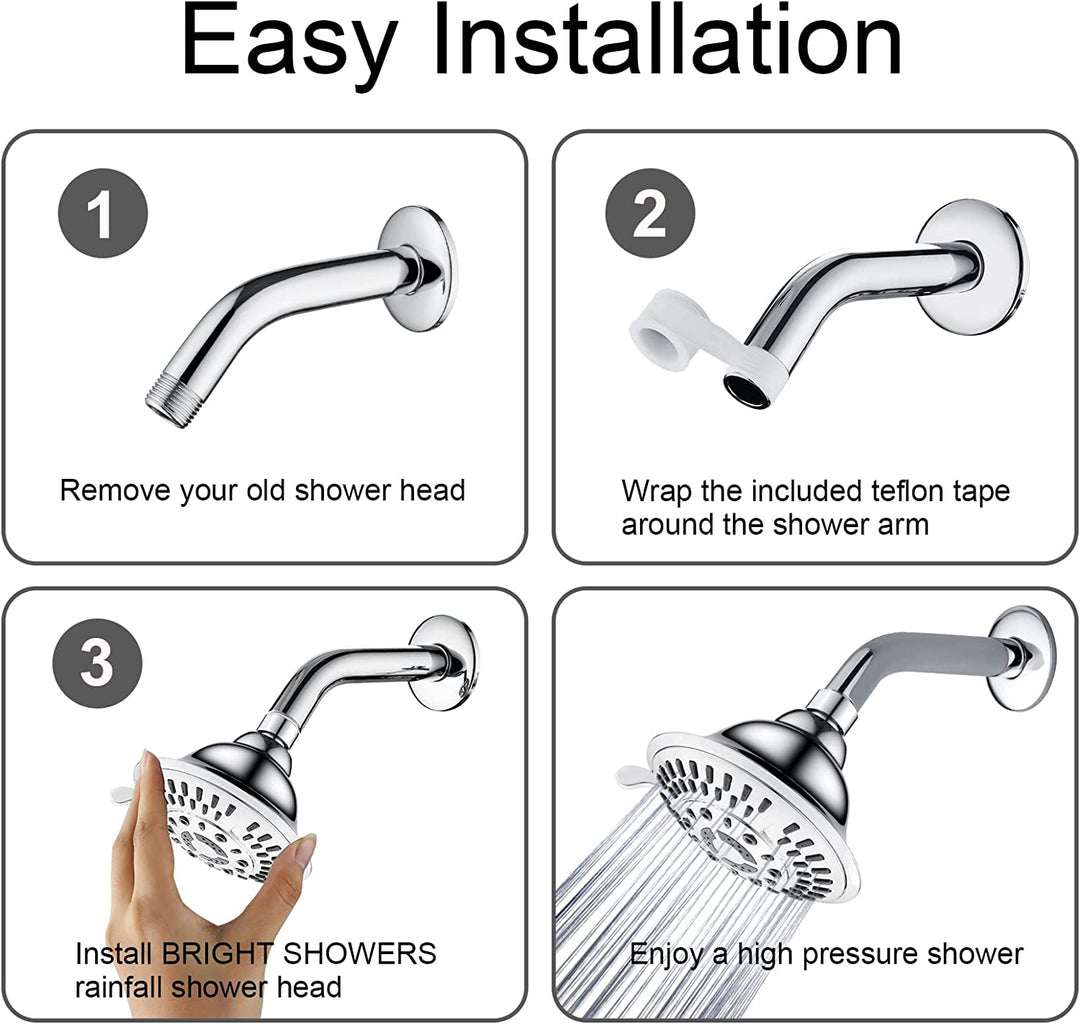 Easy Installation

1

Remove your old shower head

2

Wrap the included teflon tape around the shower arm

3

Install BRIGHT SHOWERS rainfall shower head

Enjoy a high pressure shower